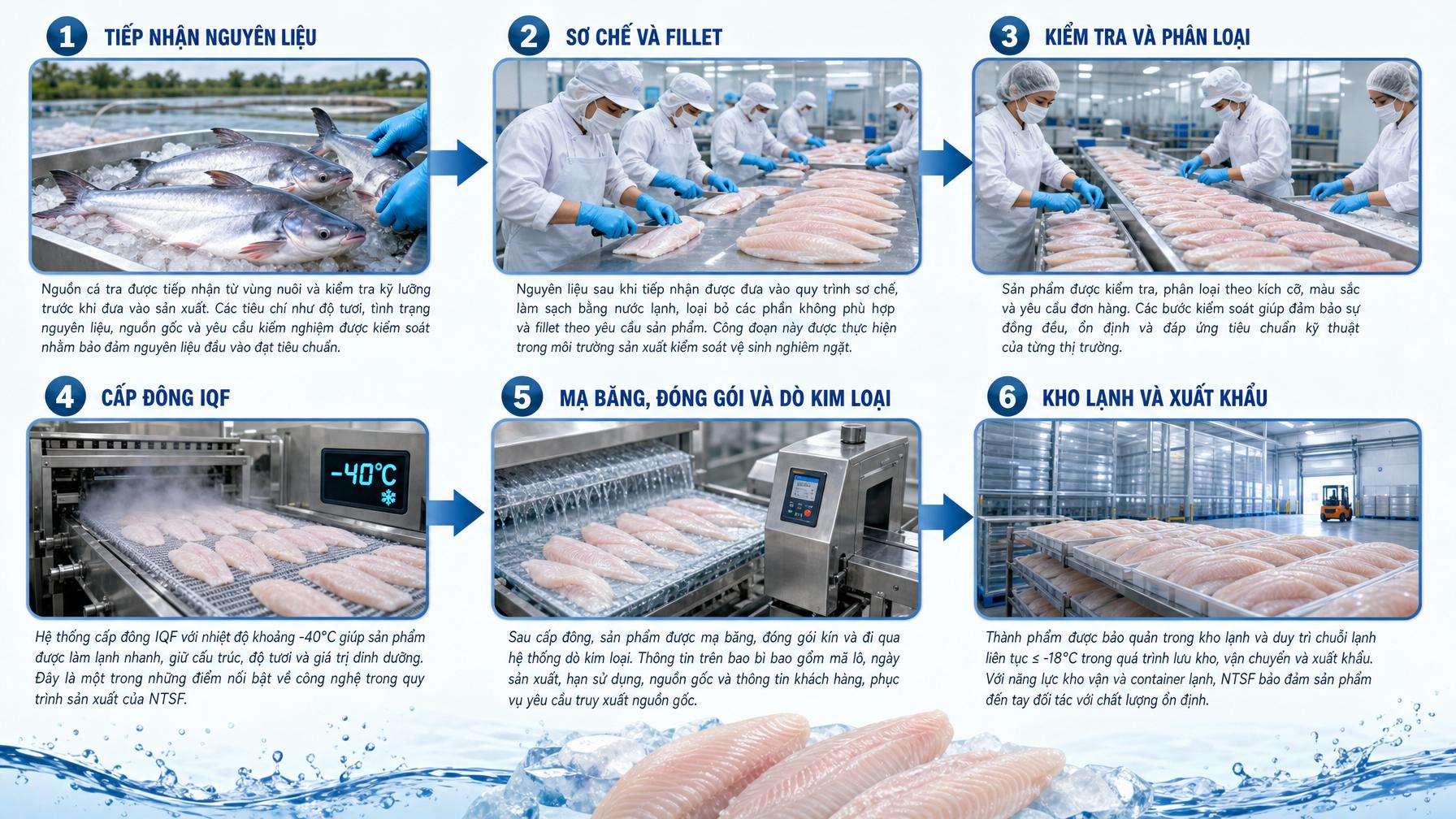 1 TIẾP NHẬN NGUYÊN LIỆU

Nguồn cá tra được tiếp nhận từ vùng nuôi và kiểm tra kỹ lưỡng trước khi đưa vào sản xuất. Các tiêu chí như độ tươi, tình trạng nguyên liệu, nguồn gốc và yêu cầu kiểm nghiệm được kiểm soát nhằm bảo đảm nguyên liệu đầu vào đạt tiêu chuẩn.

2 SƠ CHẾ VÀ FILLET

Nguyên liệu sau khi tiếp nhận được đưa vào quy trình sơ chế, làm sạch bằng nước lạnh, loại bỏ các phần không phù hợp và fillet theo yêu cầu sản phẩm. Công đoạn này được thực hiện trong môi trường sản xuất kiểm soát vệ sinh nghiêm ngặt.

3 KIỂM TRA VÀ PHÂN LOẠI

Sản phẩm được kiểm tra, phân loại theo kích cỡ, màu sắc và yêu cầu đơn hàng. Các bước kiểm soát giúp đảm bảo sự đồng đều, ổn định và đáp ứng tiêu chuẩn kỹ thuật của từng thị trường.

4 CẤP ĐÔNG IQF

-40°C

Hệ thống cấp đông IQF với nhiệt độ khoảng -40°C giúp sản phẩm được làm lạnh nhanh, giữ cấu trúc, độ tươi và giá trị dinh dưỡng. Đây là một trong những điểm nổi bật về công nghệ trong quy trình sản xuất của NTSF.

5 MẠ BĂNG, ĐÓNG GÓI VÀ DÒ KIM LOẠI

Sau cấp đông, sản phẩm được mạ băng, đóng gói kín và đi qua hệ thống dò kim loại. Thông tin trên bao bì bao gồm mã lô, ngày sản xuất, hạn sử dụng, nguồn gốc và thông tin khách hàng, phục vụ yêu cầu truy xuất nguồn gốc.

6 KHO LẠNH VÀ XUẤT KHẨU

Thành phẩm được bảo quản trong kho lạnh và duy trì chuỗi lạnh liên tục ≤ -18°C trong quá trình lưu kho, vận chuyển và xuất khẩu. Với năng lực kho vận và container lạnh, NTSF bảo đảm sản phẩm đến tay đối tác với chất lượng ổn định.